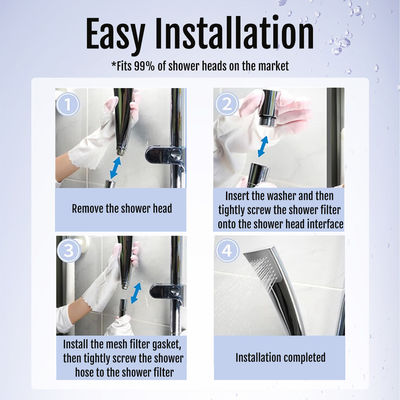 Easy Installation

*Fits 99% of shower heads on the market

1

Remove the shower head

2

Insert the washer and then tightly screw the shower filter onto the shower head interface

3

Install the mesh filter gasket, then tightly screw the shower hose to the shower filter

4

Installation completed