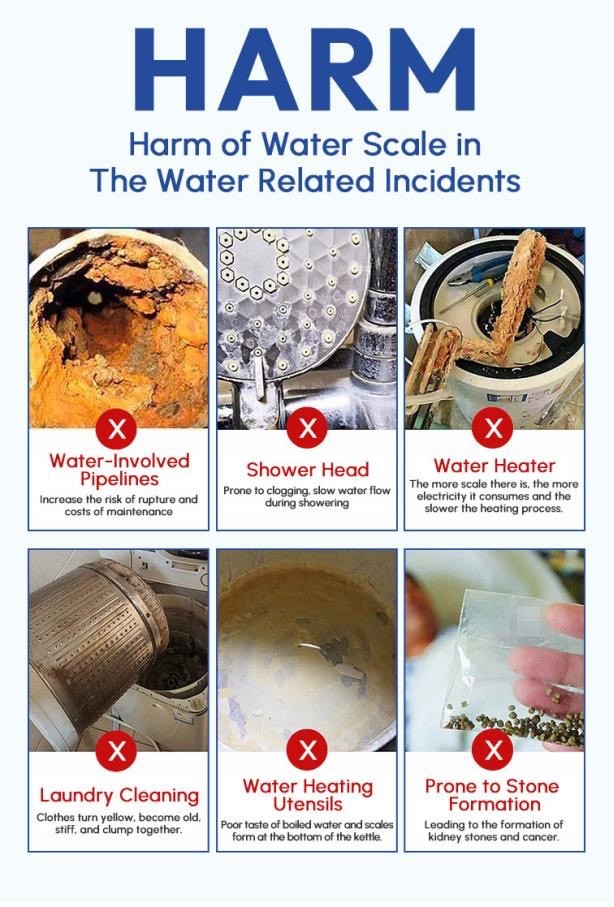 HARM

Harm of Water Scale in The Water Related Incidents

X
Water-Involved Pipelines
Increase the risk of rupture and costs of maintenance

X
Shower Head
Prone to clogging, slow water flow during showering

X
Water Heater
The more scale there is, the more electricity it consumes and the slower the heating process.

X
Laundry Cleaning
Clothes turn yellow, become old, stiff, and clump together.

X
Water Heating Utensils
Poor taste of boiled water and scales form at the bottom of the kettle.

X
Prone to Stone Formation
Leading to the formation of kidney stones and cancer.